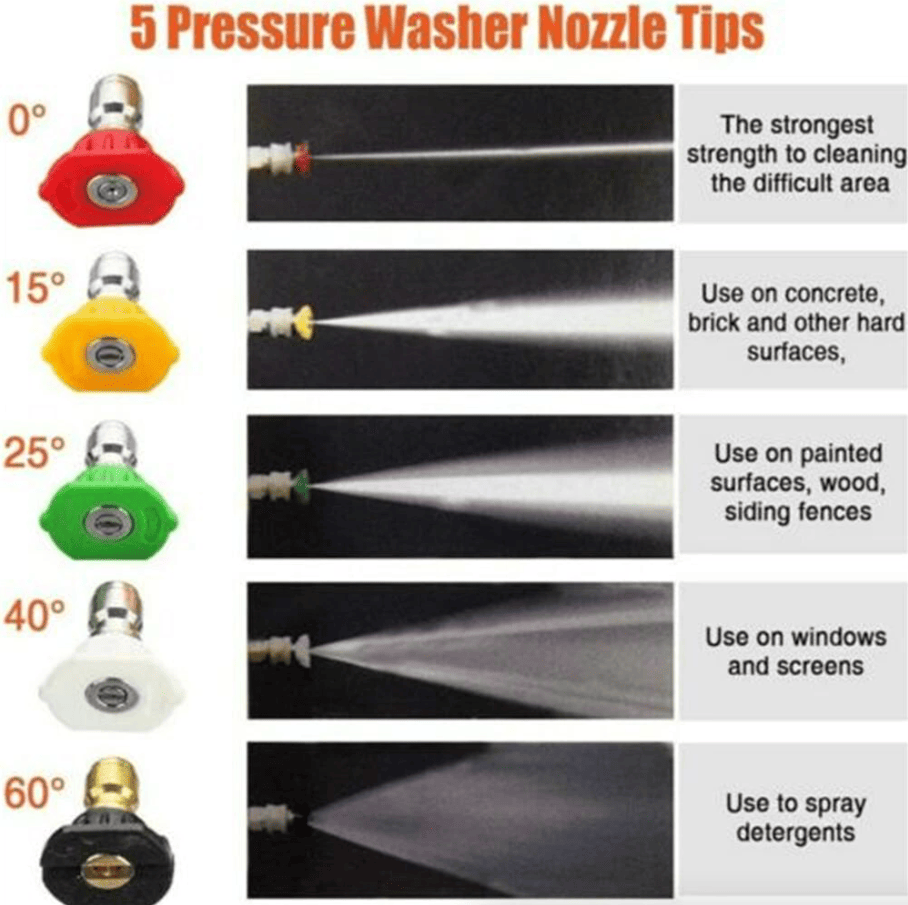 5 Pressure Washer Nozzle Tips

0°

The strongest strength to cleaning the difficult area

15°

Use on concrete, brick and other hard surfaces,

25°

Use on painted surfaces, wood, siding fences

40°

Use on windows and screens

60°

Use to spray detergents